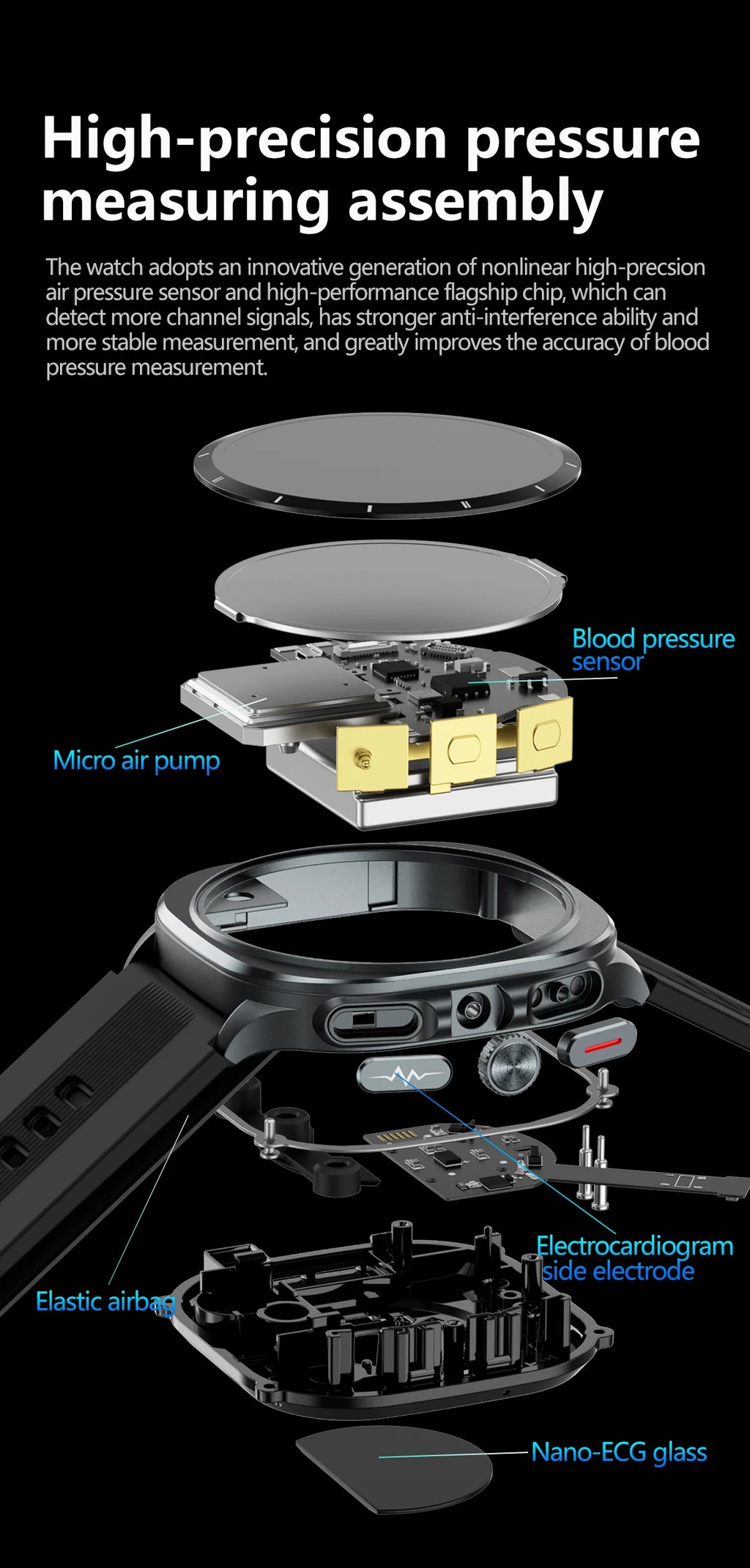 High-precision pressure measuring assembly

The watch adopts an innovative generation of nonlinear high-precsion air pressure sensor and high-performance flagship chip, which can detect more channel signals, has stronger anti-interference ability and more stable measurement, and greatly improves the accuracy of blood pressure measurement.

Blood pressure sensor

Micro air pump

Electrocardiogram side electrode

Elastic airbag

Nano-ECG glass