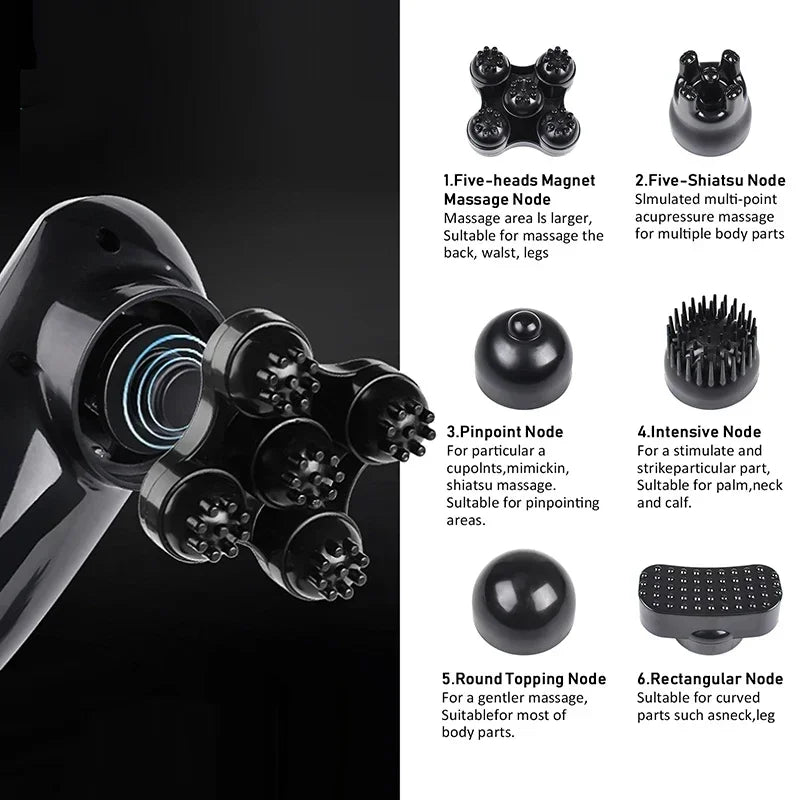 1.Five-heads Magnet Massage Node
Massage area Is larger, Sultable for massage the back, walst, legs

2.Five-Shiatsu Node
Slmulated multi-point acupressure massage for multiple body parts

3.Pinpoint Node
For particular a cupolnts,mimickin, shiatsu massage. Sultable for pinpointing areas.

4.Intensive Node
For a stimulate and strikeparticular part, Sultable for palm,neck and calf.

5.Round Topping Node
For a gentler massage, Suitablefor most of body parts.

6.Rectangular Node
Sultable for curved parts such asneck,leg