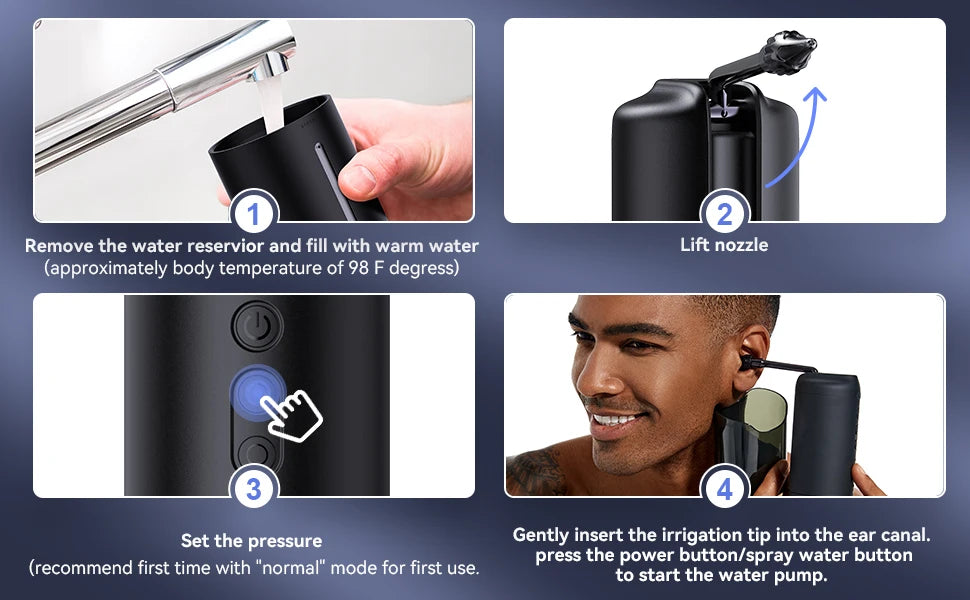 1

Remove the water reservior and fill with warm water
(approximately body temperature of 98 F degress)

2

Lift nozzle

3

Set the pressure
(recommend first time with "normal" mode for first use.

4

Gently insert the irrigation tip into the ear canal.
press the power button/spray water button
to start the water pump.