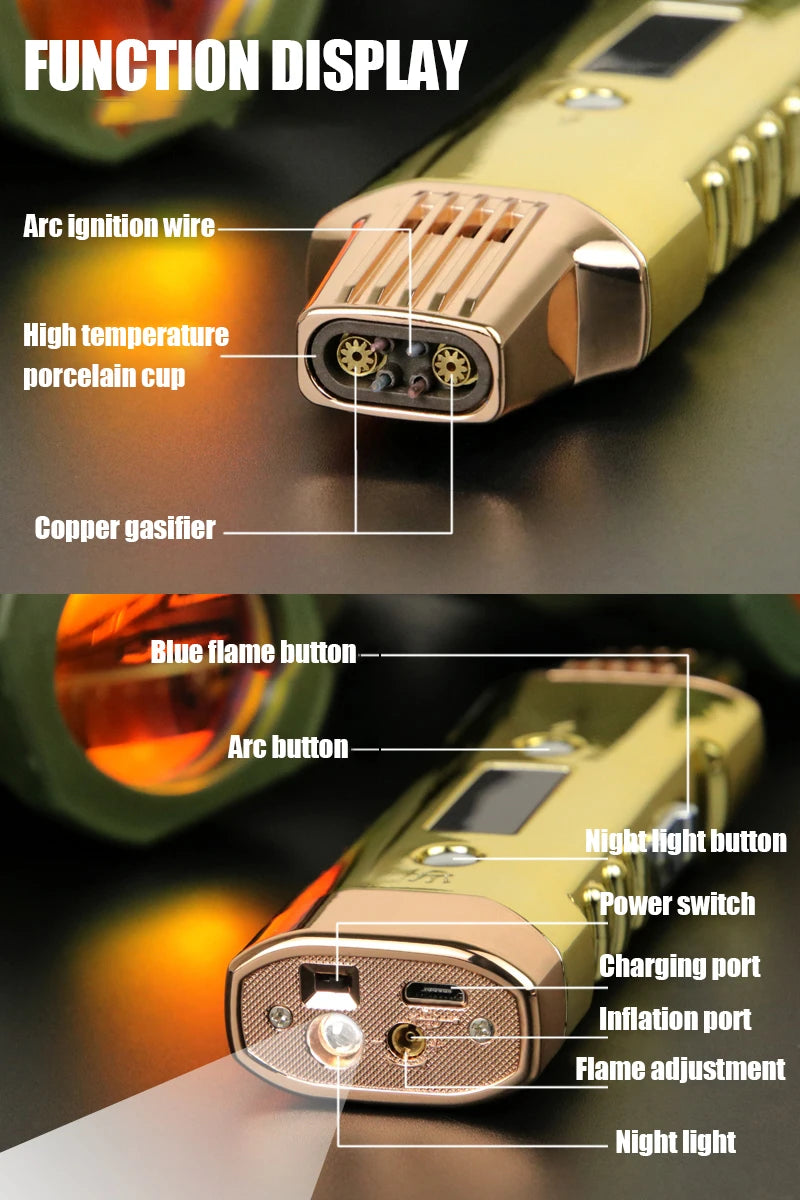 FUNCTION DISPLAY

Arc ignition wire

High temperature porcelain cup

Copper gasifier

Blue flame button

Arc button

Night light button

Power switch

Charging port

Inflation port

Flame adjustment

Night light