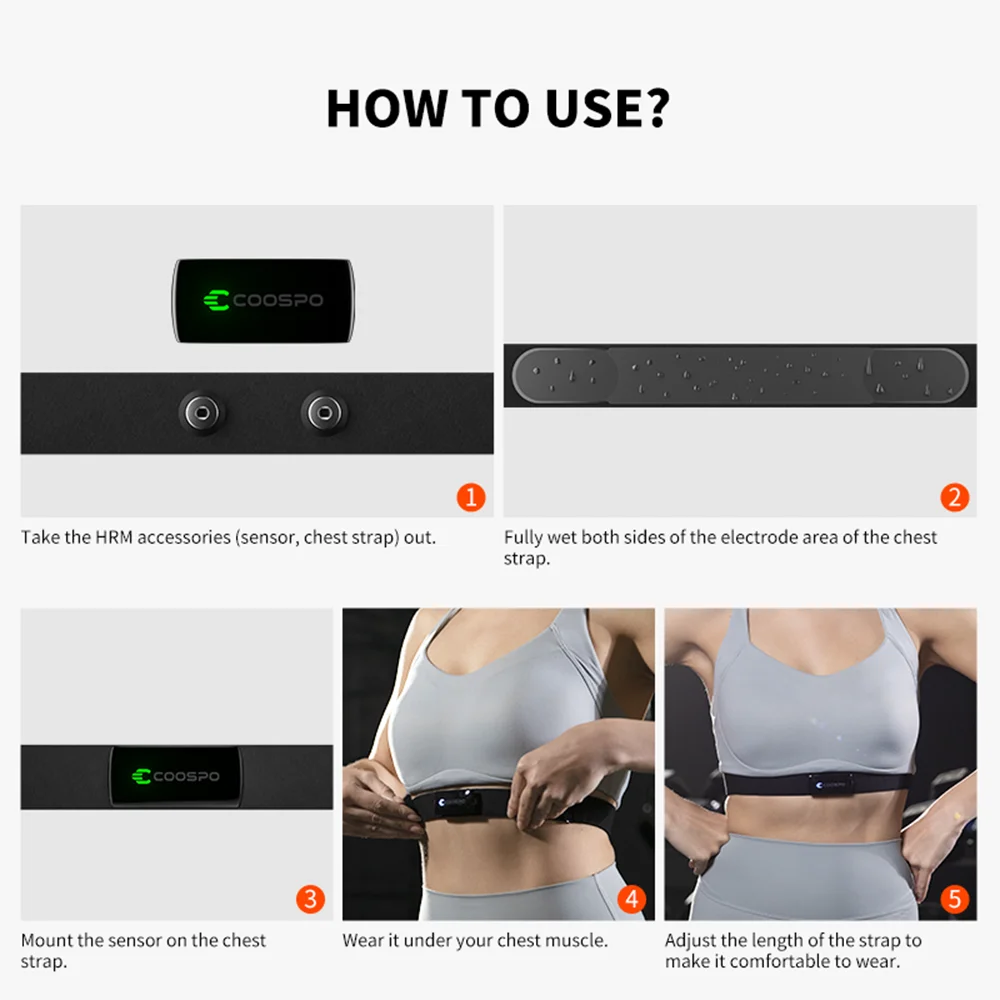 HOW TO USE?

COOSPO

1

Take the HRM accessories (sensor, chest strap) out.

2

Fully wet both sides of the electrode area of the chest strap.

COOSPO

3

Mount the sensor on the chest strap.

4

Wear it under your chest muscle.

COOSPO

5

Adjust the length of the strap to make it comfortable to wear.