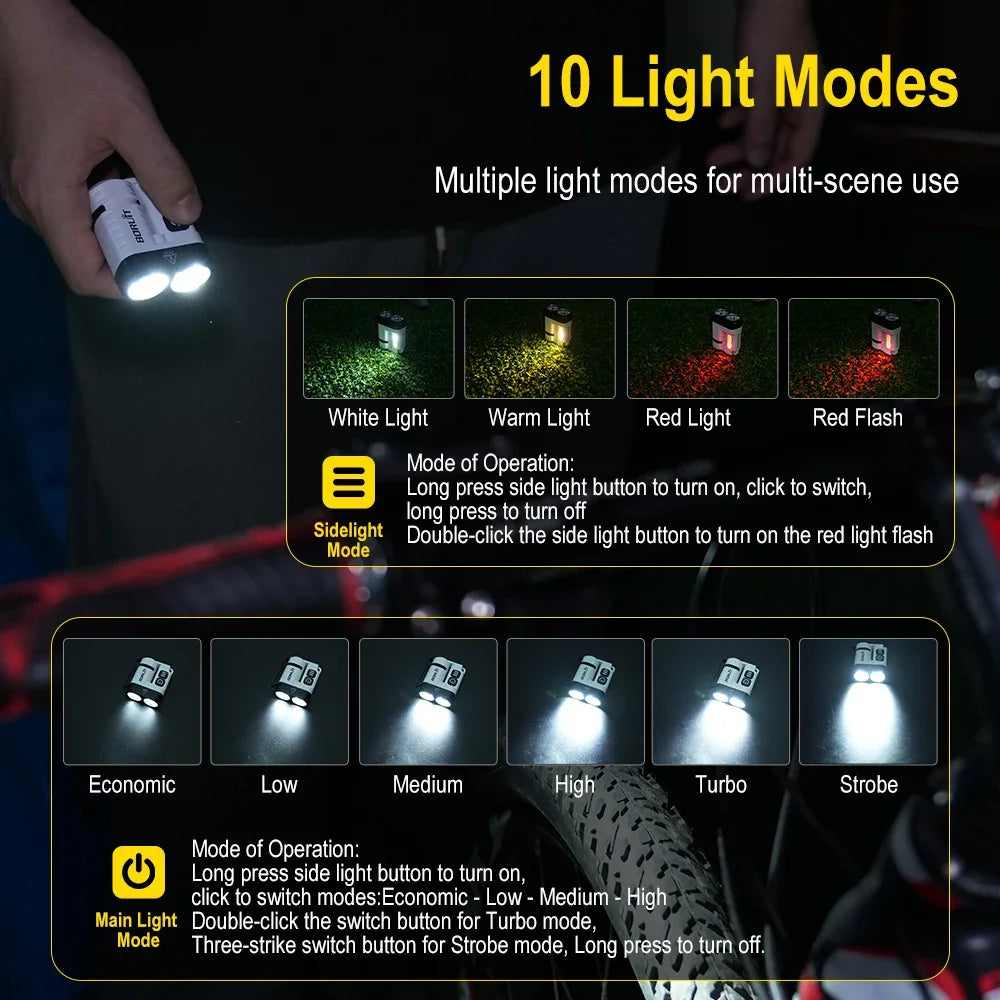 10 Light Modes

Multiple light modes for multi-scene use

BORUiT

White Light
Warm Light
Red Light
Red Flash

Sidelight Mode

Mode of Operation:
Long press side light button to turn on, click to switch, long press to turn off
Double-click the side light button to turn on the red light flash

Economic
Low
Medium
High
Turbo
Strobe

Main Light Mode

Mode of Operation:
Long press side light button to turn on,
click to switch modes:Economic - Low - Medium - High
Double-click the switch button for Turbo mode,
Three-strike switch button for Strobe mode, Long press to turn off.